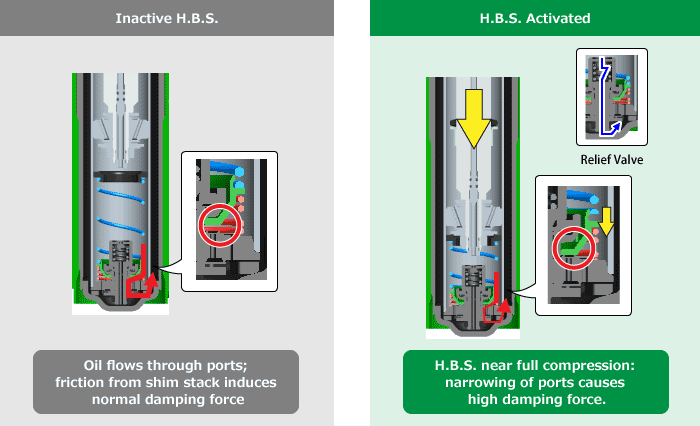 Inactive H.B.S.

Oil flows through ports;
friction from shim stack induces
normal damping force

H.B.S. Activated

Relief Valve

H.B.S. near full compression:
narrowing of ports causes
high damping force.